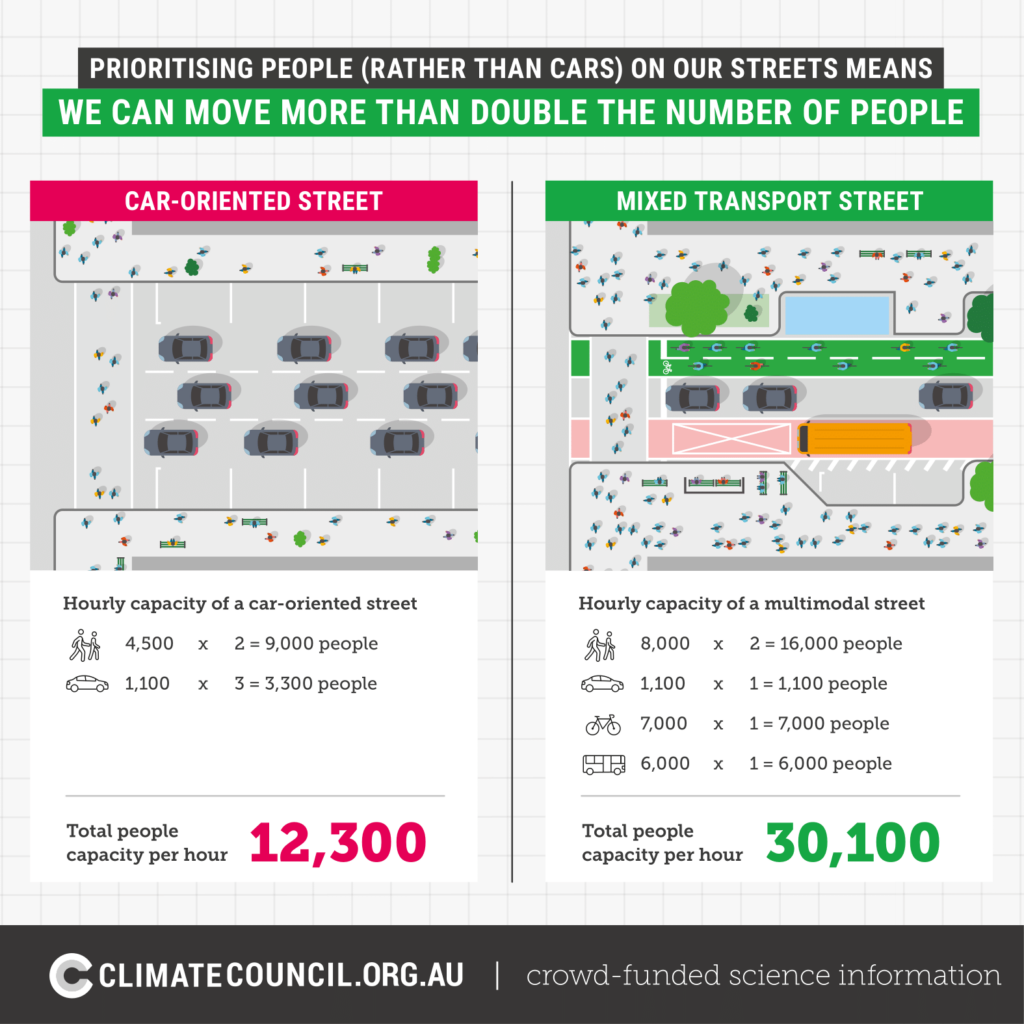 PRIORITISING PEOPLE (RATHER THAN CARS) ON OUR STREETS MEANS
WE CAN MOVE MORE THAN DOUBLE THE NUMBER OF PEOPLE

CAR-ORIENTED STREET

Hourly capacity of a car-oriented street

4,500 x 2 = 9,000 people
1,100 x 3 = 3,300 people

Total people capacity per hour 12,300

MIXED TRANSPORT STREET

Hourly capacity of a multimodal street

8,000 x 2 = 16,000 people
1,100 x 1 = 1,100 people
7,000 x 1 = 7,000 people
6,000 x 1 = 6,000 people

Total people capacity per hour 30,100

CLIMATECOUNCIL.ORG.AU | crowd-funded science information